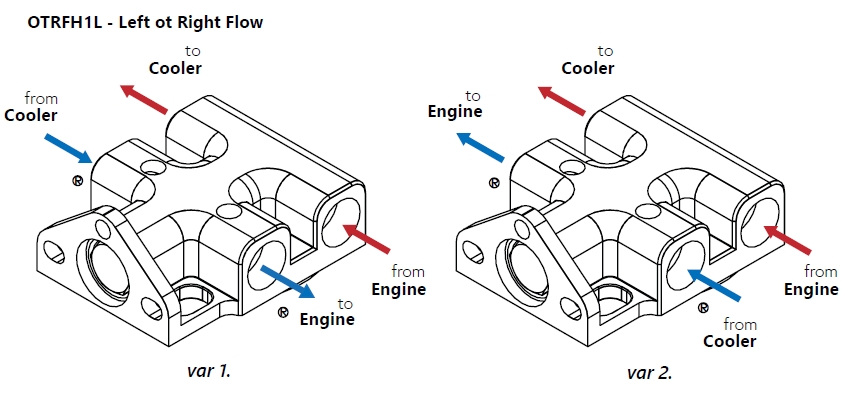 OTRFH1L - Left ot Right Flow

to
Cooler

from
Cooler

®

from
Engine

to
Engine

®

var 1.

to
Cooler

to
Engine

®

from
Engine

from
Cooler

®

var 2.