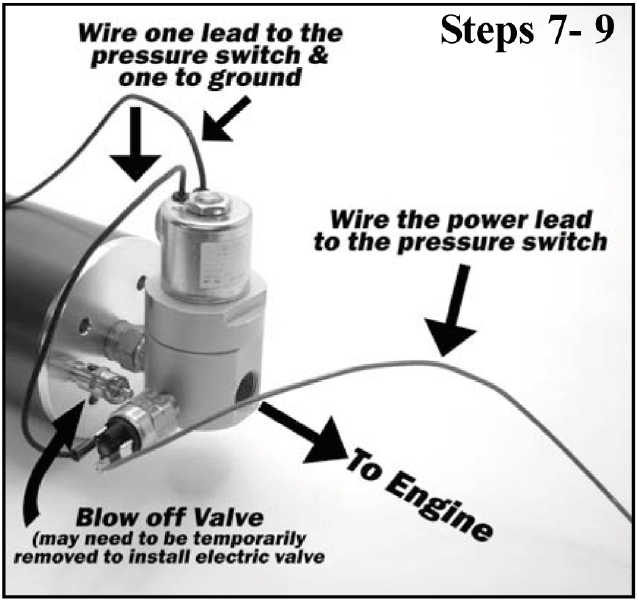 Steps 7- 9

Wire one lead to the pressure switch & one to ground

Wire the power lead to the pressure switch

To Engine

Blow off Valve
(may need to be temporarily removed to install electric valve