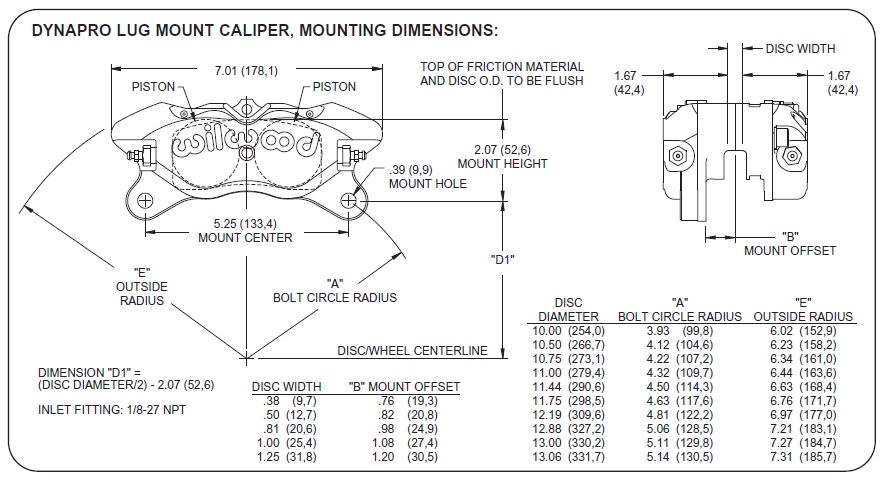 DYNAPRO LUG MOUNT CALIPER, MOUNTING DIMENSIONS:

7.01 (178,1)

PISTON

PISTON

wilwood

TOP OF FRICTION MATERIAL AND DISC O.D. TO BE FLUSH

2.07 (52,6) MOUNT HEIGHT

.39 (9,9) MOUNT HOLE

5.25 (133,4) MOUNT CENTER

"E" OUTSIDE RADIUS

"A" BOLT CIRCLE RADIUS

"D1"

DISC/WHEEL CENTERLINE

DISC WIDTH

1.67 (42,4)

1.67 (42,4)

"B" MOUNT OFFSET

DIMENSION "D1" = (DISC DIAMETER/2) - 2.07 (52,6)

INLET FITTING: 1/8-27 NPT

| DISC WIDTH | "B" MOUNT OFFSET |
|---|---|
| .38 (9,7) | .76 (19,3) |
| .50 (12,7) | .82 (20,8) |
| .81 (20,6) | .98 (24,9) |
| 1.00 (25,4) | 1.08 (27,4) |
| 1.25 (31,8) | 1.20 (30,5) |

| DISC DIAMETER | "A" BOLT CIRCLE RADIUS | "E" OUTSIDE RADIUS |
|---|---|---|
| 10.00 (254,0) | 3.93 (99,8) | 6.02 (152,9) |
| 10.50 (266,7) | 4.12 (104,6) | 6.23 (158,2) |
| 10.75 (273,1) | 4.22 (107,2) | 6.34 (161,0) |
| 11.00 (279,4) | 4.32 (109,7) | 6.44 (163,6) |
| 11.44 (290,6) | 4.50 (114,3) | 6.63 (168,4) |
| 11.75 (298,5) | 4.63 (117,6) | 6.76 (171,7) |
| 12.19 (309,6) | 4.81 (122,2) | 6.97 (177,0) |
| 12.88 (327,2) | 5.06 (128,5) | 7.21 (183,1) |
| 13.00 (330,2) | 5.11 (129,8) | 7.27 (184,7) |
| 13.06 (331,7) | 5.14 (130,5) | 7.31 (185,7) |